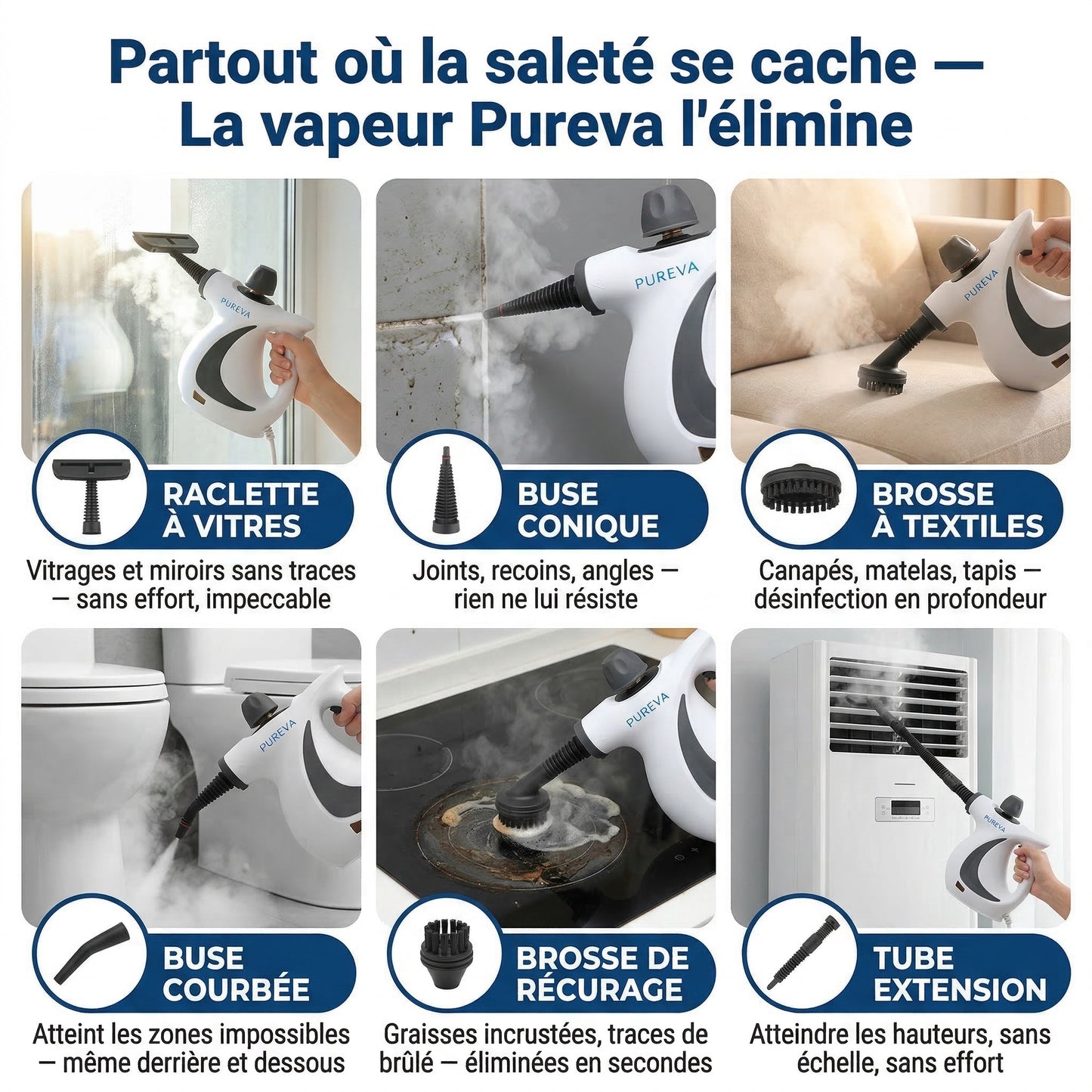 Partout où la saleté se cache — La vapeur Pureva l'élimine

PUREVA

RACLETTE À VITRES

Vitrages et miroirs sans traces — sans effort, impeccable

PUREVA

BUSE CONIQUE

Joints, recoins, angles — rien ne lui résiste

PUREVA

BROSSE À TEXTILES

Canapés, matelas, tapis — désinfection en profondeur

PUREVA

BUSE COURBÉE

Atteint les zones impossibles — même derrière et dessous

PUREVA

BROSSE DE RÉCURAGE

Graisses incrustées, traces de brûlé — éliminées en secondes

PUREVA

TUBE EXTENSION

Atteindre les hauteurs, sans échelle, sans effort