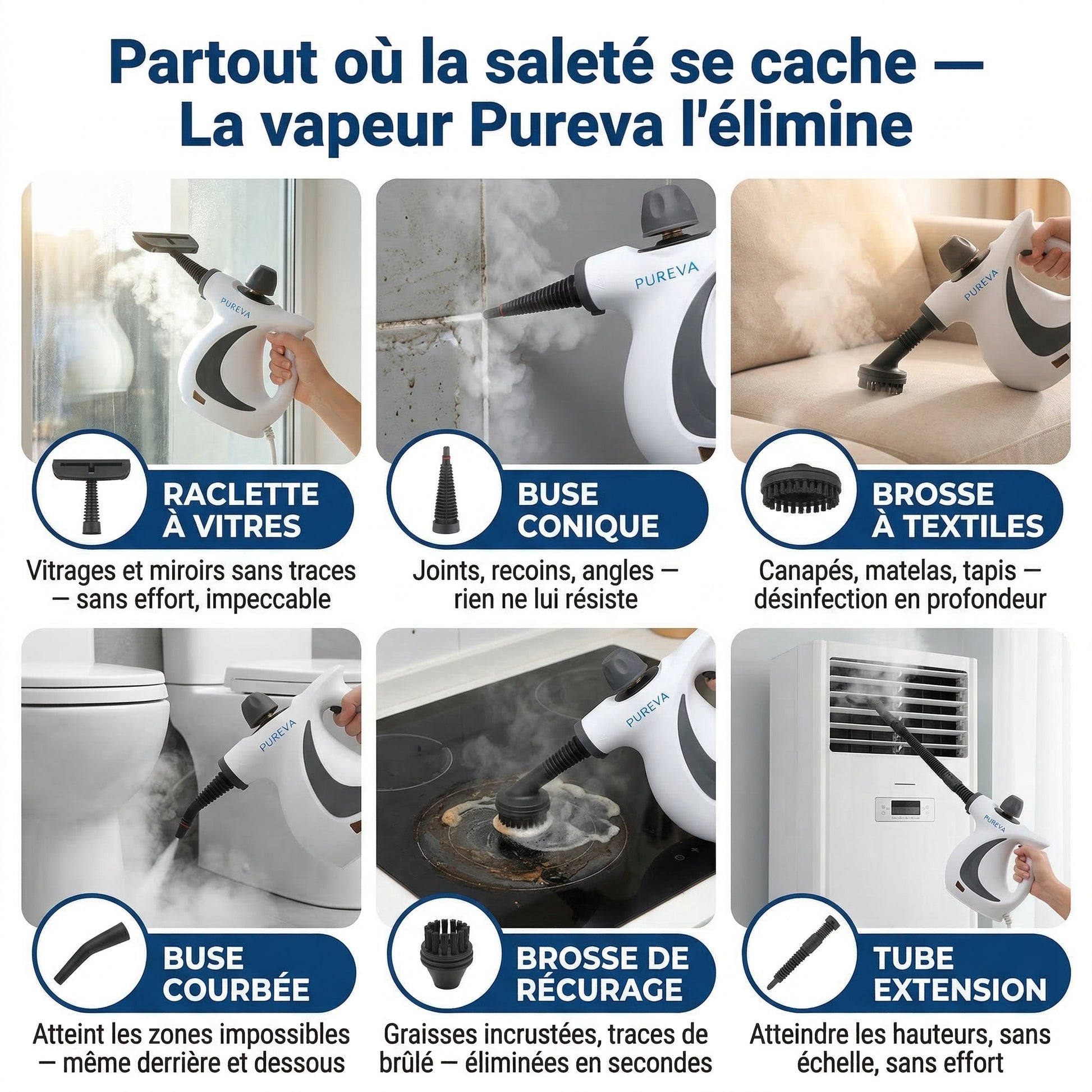 Partout où la saleté se cache — La vapeur Pureva l'élimine

PUREVA

RACLETTE À VITRES

Vitrages et miroirs sans traces — sans effort, impeccable

PUREVA

BUSE CONIQUE

Joints, recoins, angles — rien ne lui résiste

PUREVA

BROSSE À TEXTILES

Canapés, matelas, tapis — désinfection en profondeur

PUREVA

BUSE COURBÉE

Atteint les zones impossibles — même derrière et dessous

PUREVA

BROSSE DE RÉCURAGE

Graisses incrustées, traces de brûlé — éliminées en secondes

PUREVA

TUBE EXTENSION

Atteindre les hauteurs, sans échelle, sans effort