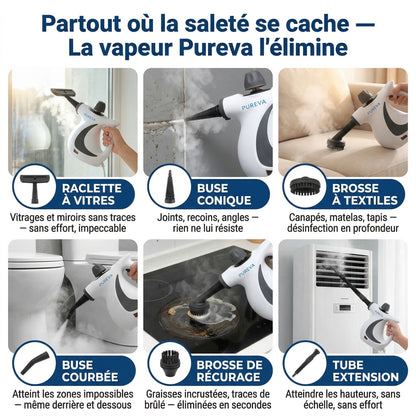 Partout où la saleté se cache — La vapeur Pureva l'élimine

PUREVA

RACLETTE À VITRES

Vitrages et miroirs sans traces — sans effort, impeccable

PUREVA

BUSE CONIQUE

Joints, recoins, angles — rien ne lui résiste

PUREVA

BROSSE À TEXTILES

Canapés, matelas, tapis — désinfection en profondeur

PUREVA

BUSE COURBÉE

Atteint les zones impossibles — même derrière et dessous

PUREVA

BROSSE DE RÉCURAGE

Graisses incrustées, traces de brûlé — éliminées en secondes

PUREVA

TUBE EXTENSION

Atteindre les hauteurs, sans échelle, sans effort